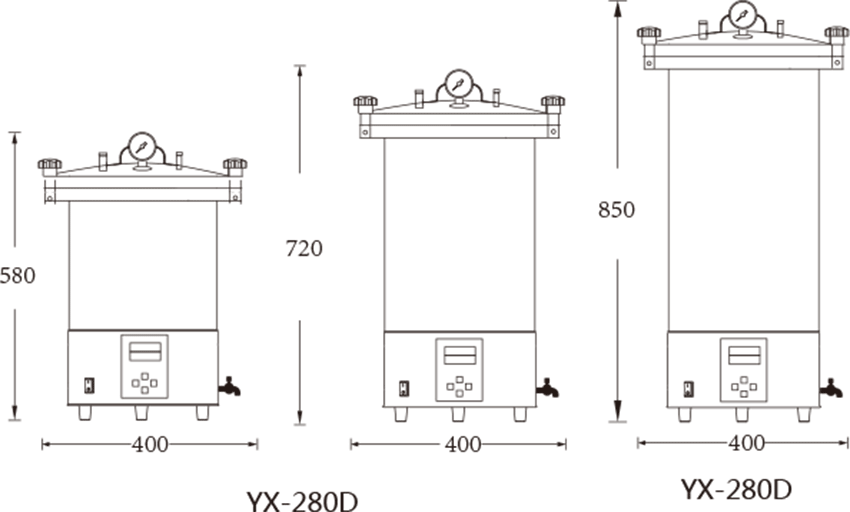 580

400

720

400

YX-280D

850

400

YX-280D